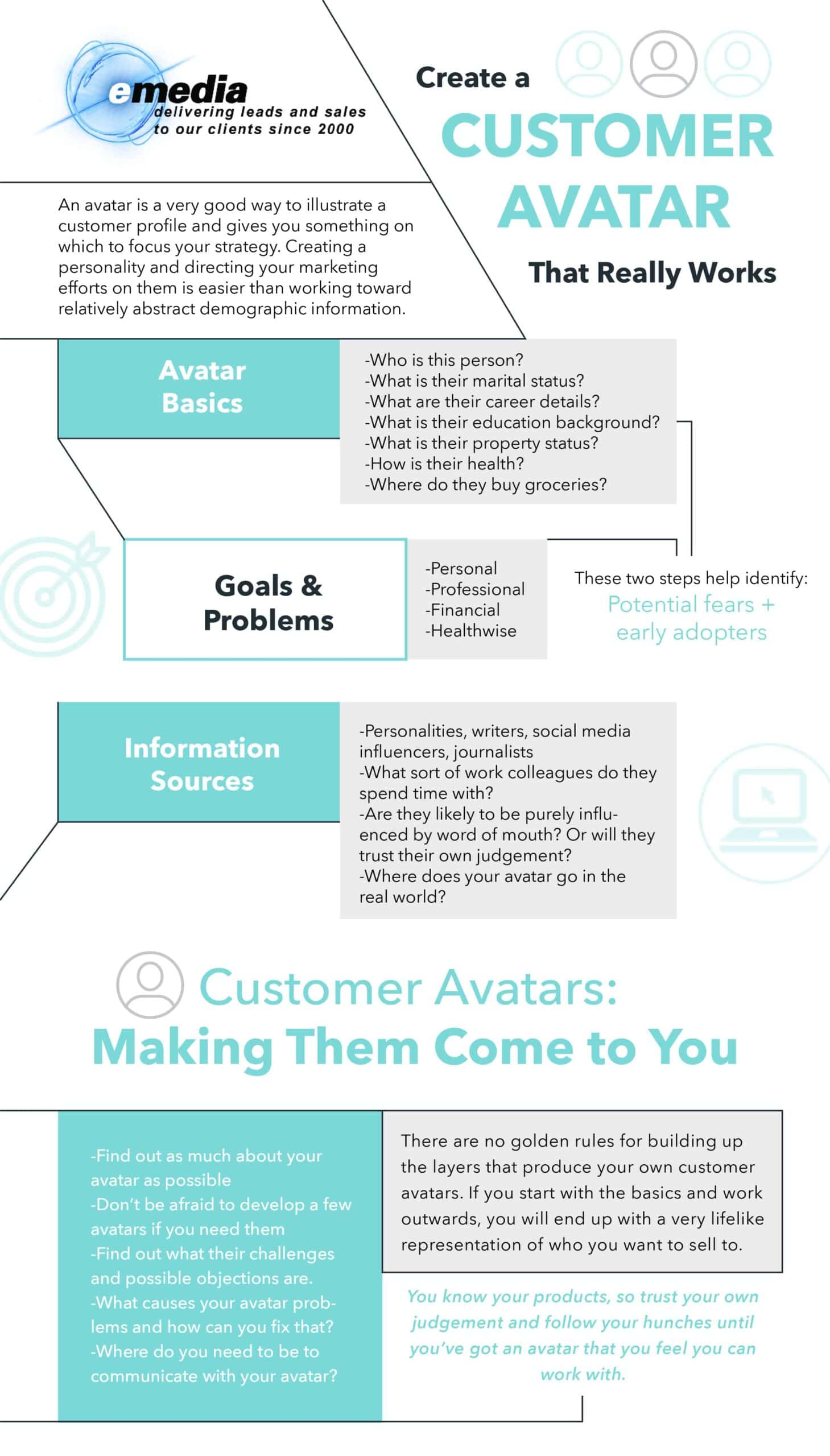 emedia
delivering leads and sales to our clients since 2000

Create a
CUSTOMER
AVATAR
That Really Works

An avatar is a very good way to illustrate a customer profile and gives you something on which to focus your strategy. Creating a personality and directing your marketing efforts on them is easier than working toward relatively abstract demographic information.

Avatar Basics

-Who is this person?
-What is their marital status?
-What are their career details?
-What is their education background?
-What is their property status?
-How is their health?
-Where do they buy groceries?

Goals & Problems

-Personal
-Professional
-Financial
-Healthwise

These two steps help identify:
Potential fears + early adopters

Information Sources

-Personalities, writers, social media influencers, journalists
-What sort of work colleagues do they spend time with?
-Are they likely to be purely influenced by word of mouth? Or will they trust their own judgement?
-Where does your avatar go in the real world?

Customer Avatars:
Making Them Come to You

-Find out as much about your avatar as possible
-Don't be afraid to develop a few avatars if you need them
-Find out what their challenges and possible objections are.
-What causes your avatar problems and how can you fix that?
-Where do you need to be to communicate with your avatar?

There are no golden rules for building up the layers that produce your own customer avatars. If you start with the basics and work outwards, you will end up with a very lifelike representation of who you want to sell to.

You know your products, so trust your own judgement and follow your hunches until you've got an avatar that you feel you can work with.